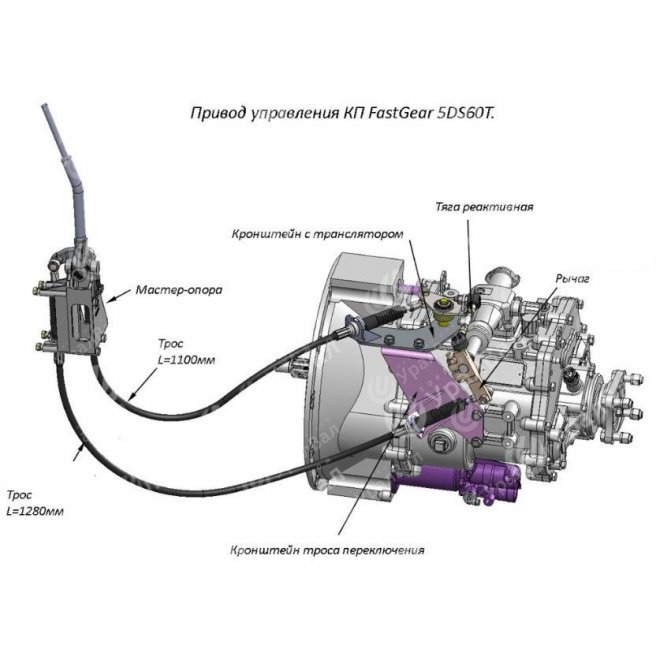 Привод управления КП FastGear 5DS60T.

Тяга реактивная

Кронштейн с транслятором

Рычаг

Мастер-опора

Трос
L=1100мм

Трос
L=1280мм

Кронштейн троса переключения