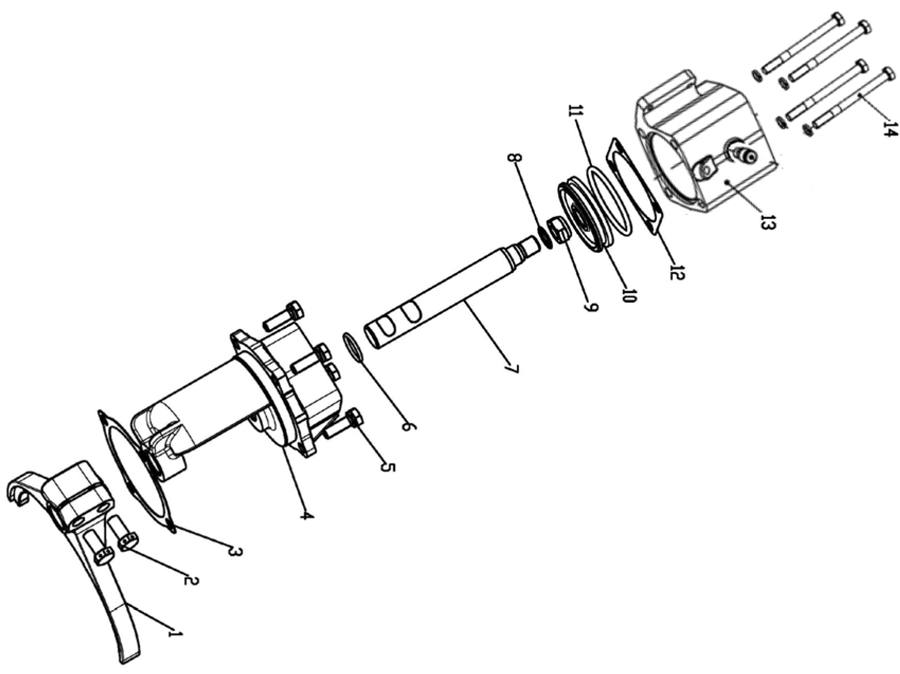 1
2
3
4
5
6
7
8
9
10
11
12
13
14