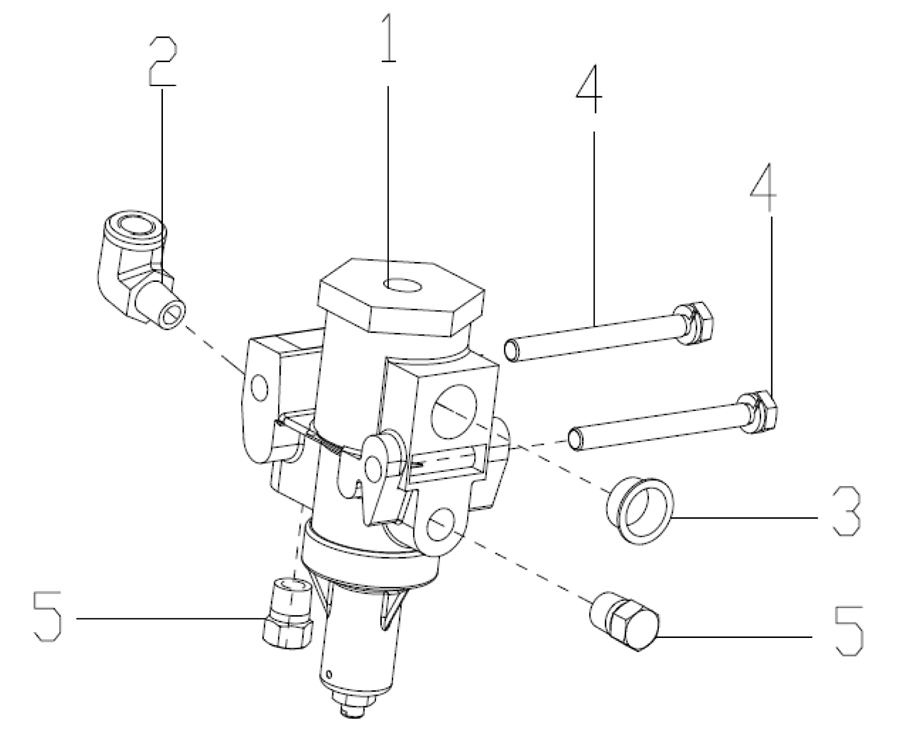 2
1
4
4
3
5
5