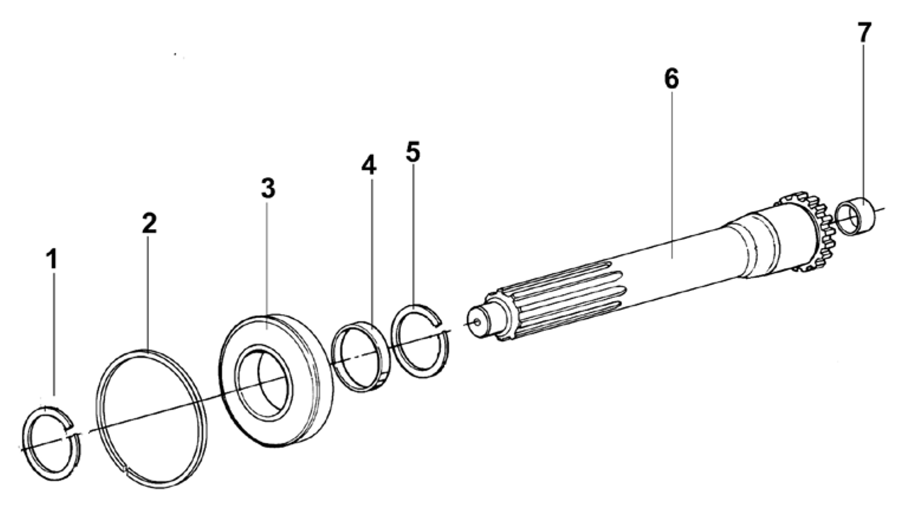 1
2
3
4
5
6
7