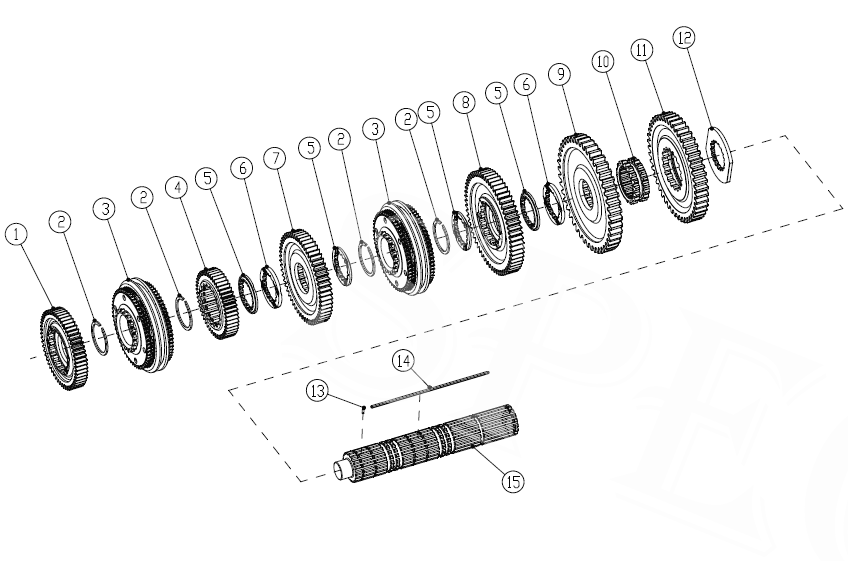 1
2
3
2
4
5
6
7
5
2
3
2
5
8
5
6
9
10
11
12
13
14
15