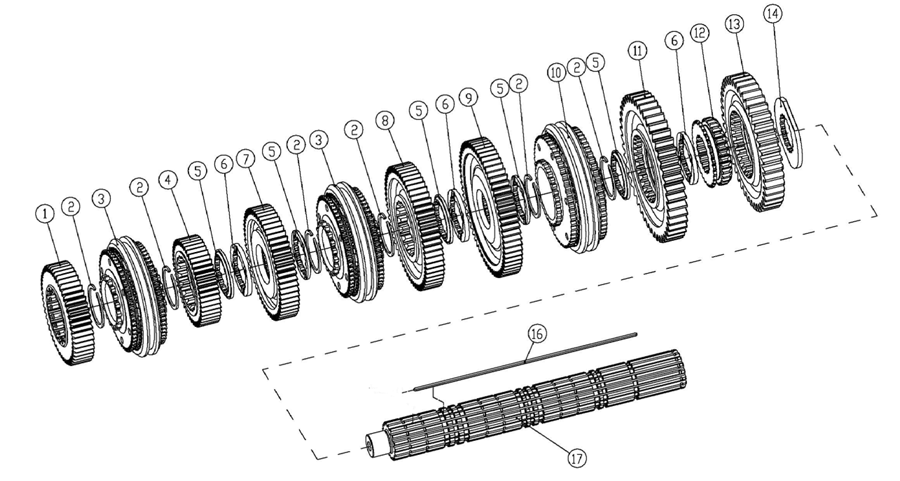 1
2
3
2
4
5
6
7
5
2
3
2
8
5
6
9
5
2
10
2
5
11
6
12
13
14
16
17