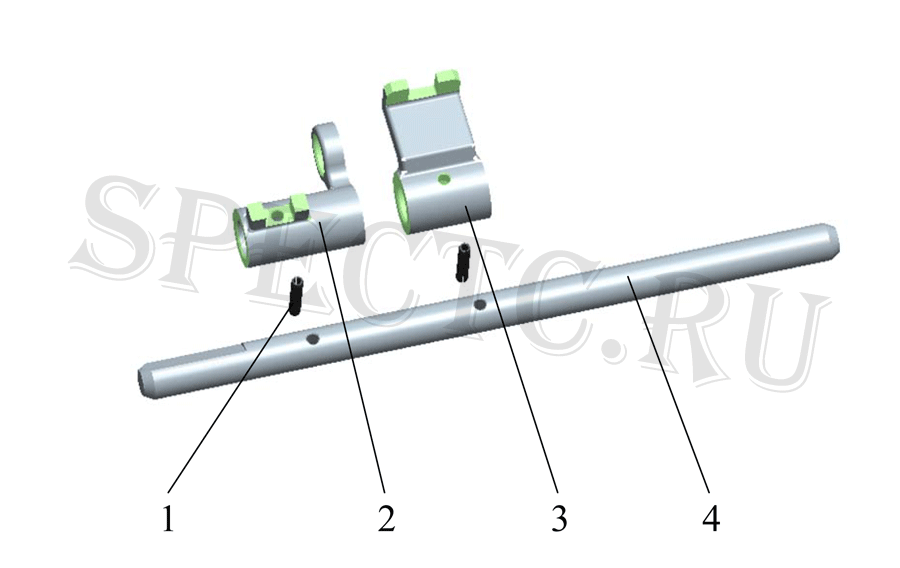 SPECTC.RU

1 2 3 4