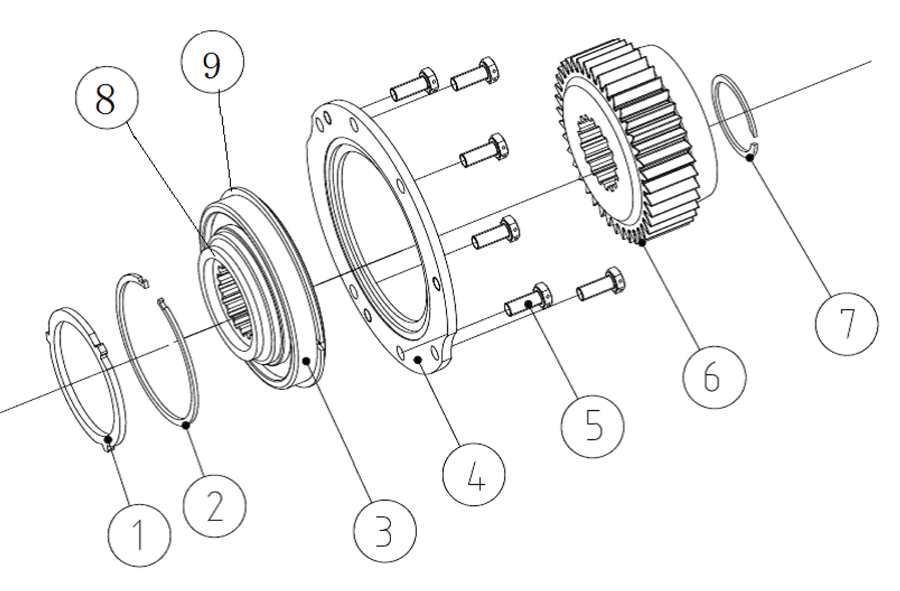 9
8
7
6
5
4
3
2
1