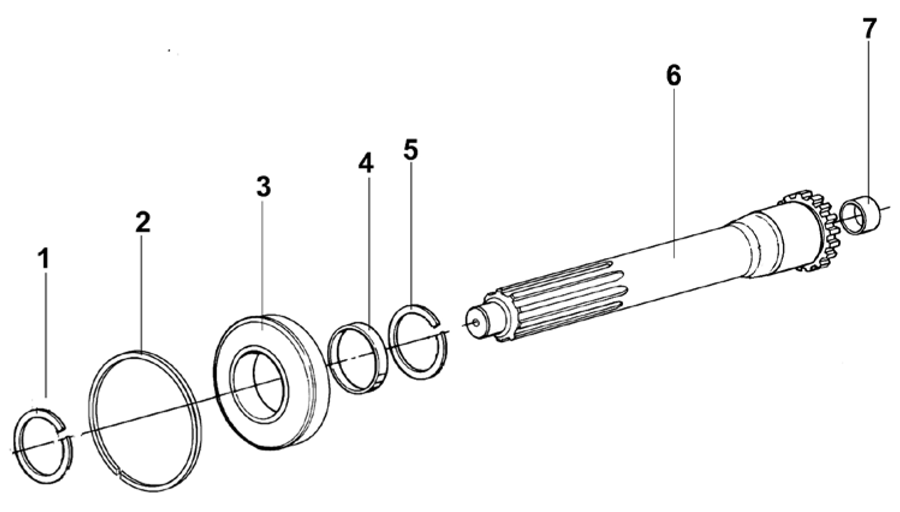 1
2
3
4
5
6
7