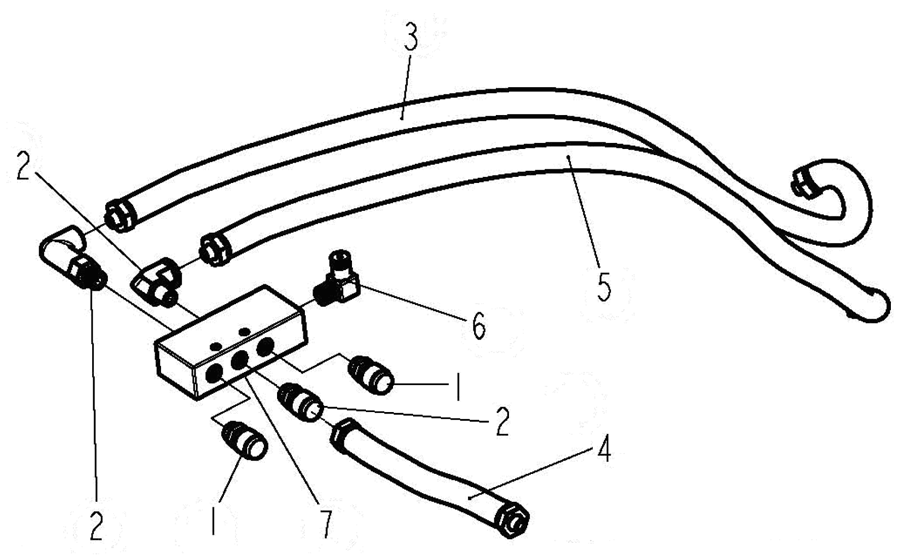 3
2
5
6
1
2
4
2
1
7