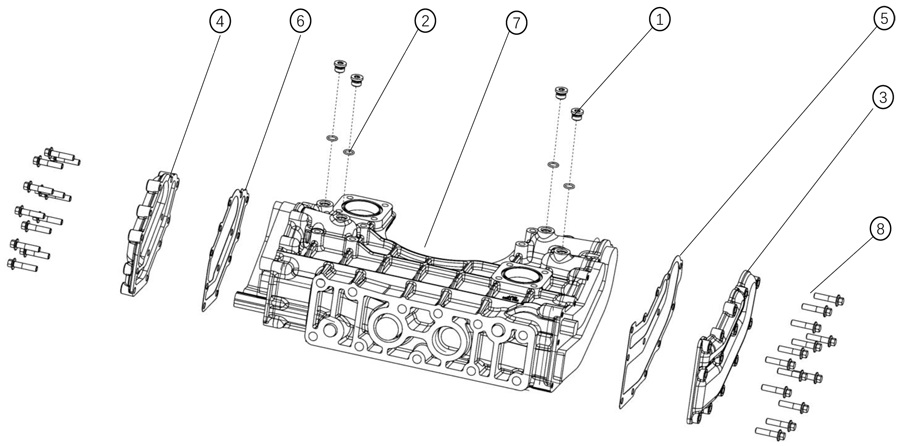 4
6
2
7
1
5
3
8