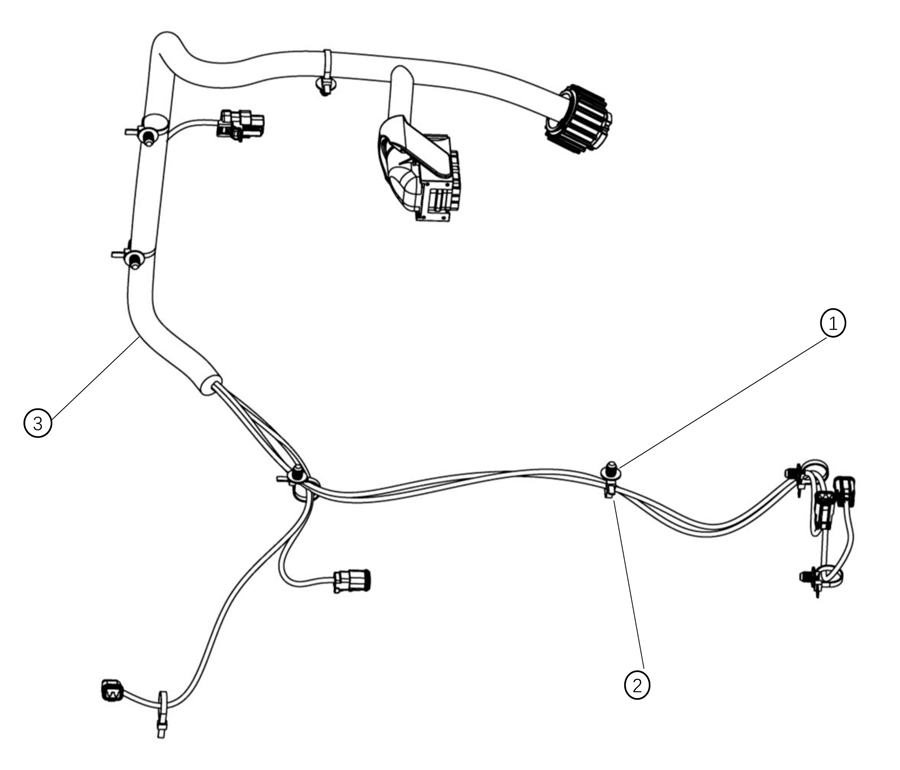 1
3
2