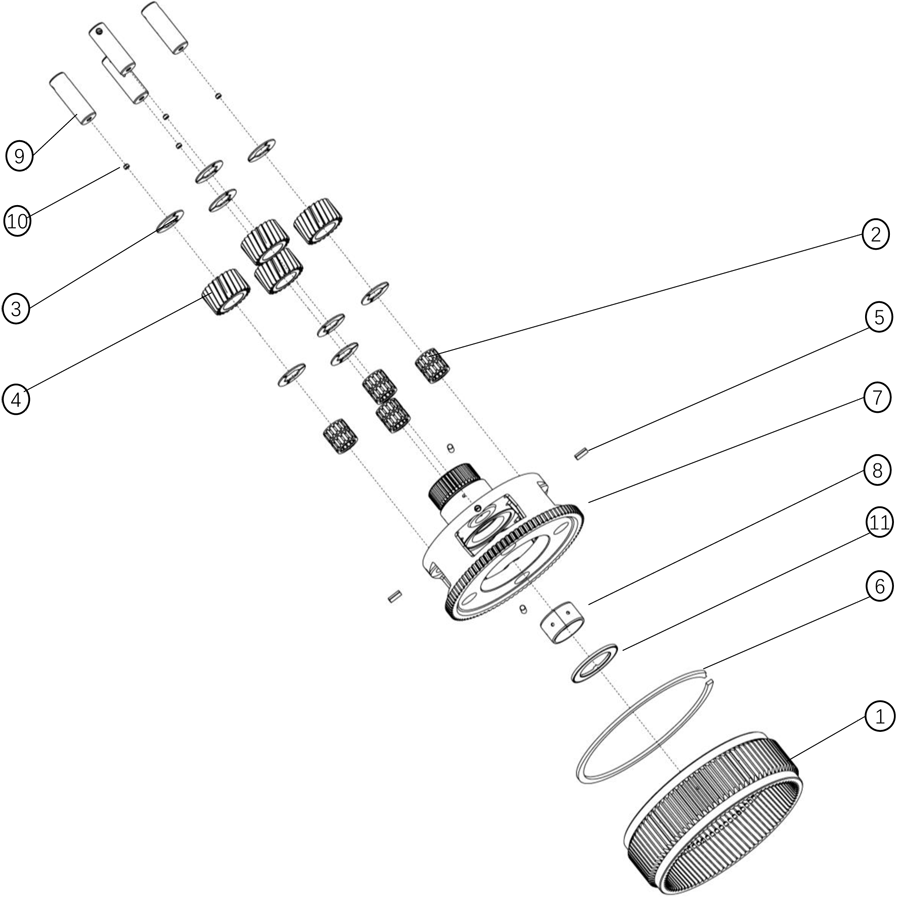 9
10
3
4
2
5
7
8
11
6
1