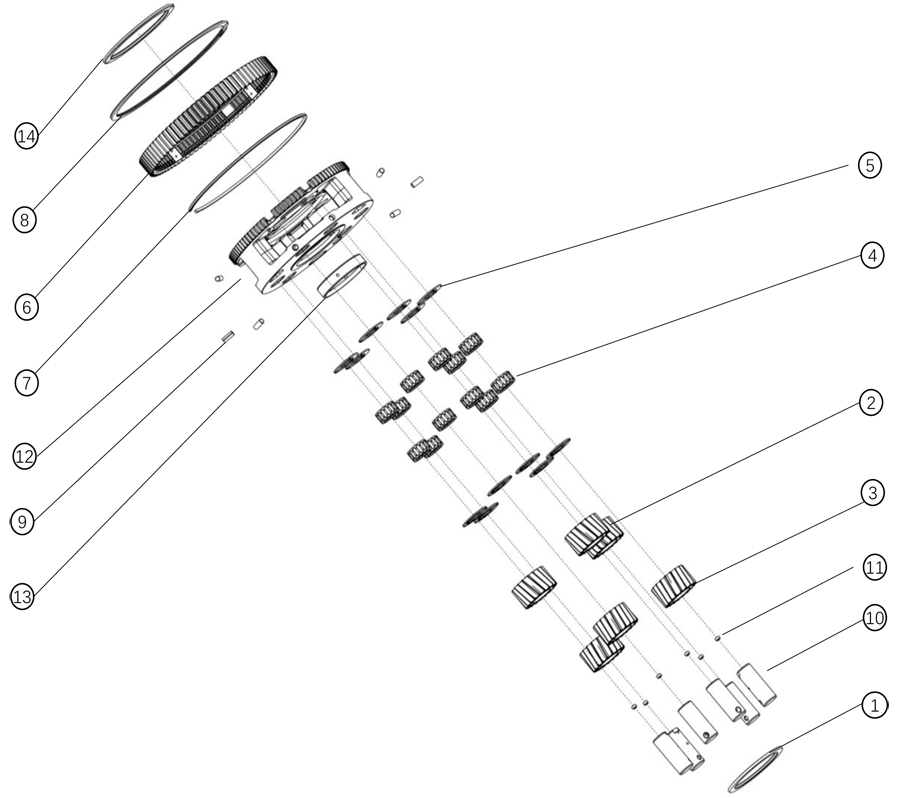 14
8
6
7
12
9
13
5
4
2
3
11
10
1