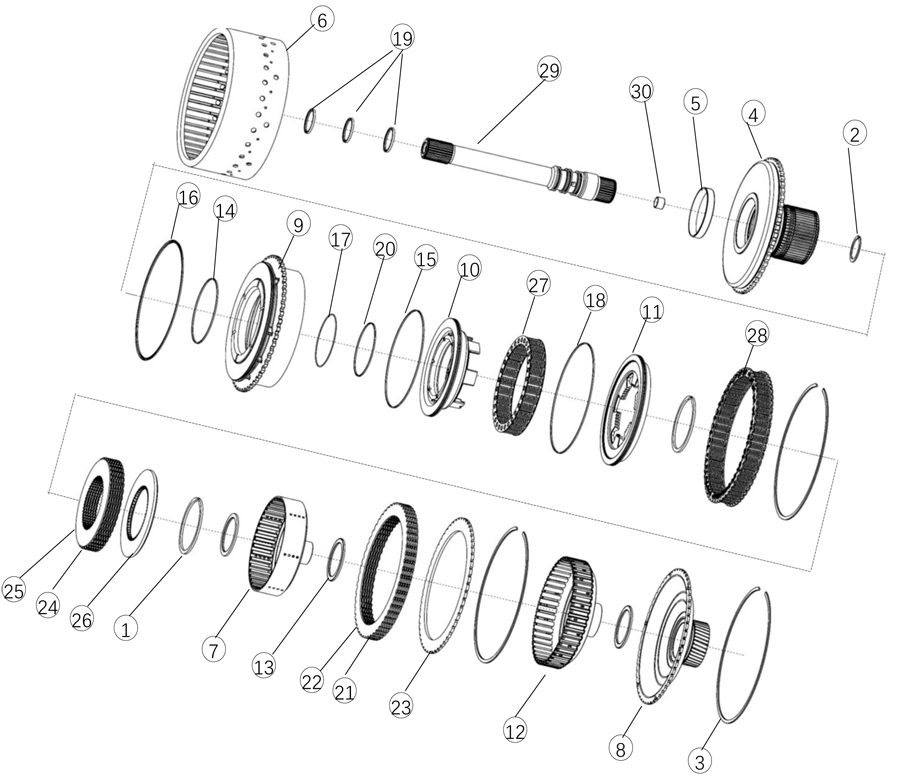 6
19
29
30
5
4
2
16
14
9
17
20
15
10
27
18
11
28
25
24
26
1
7
13
22
21
23
12
8
3