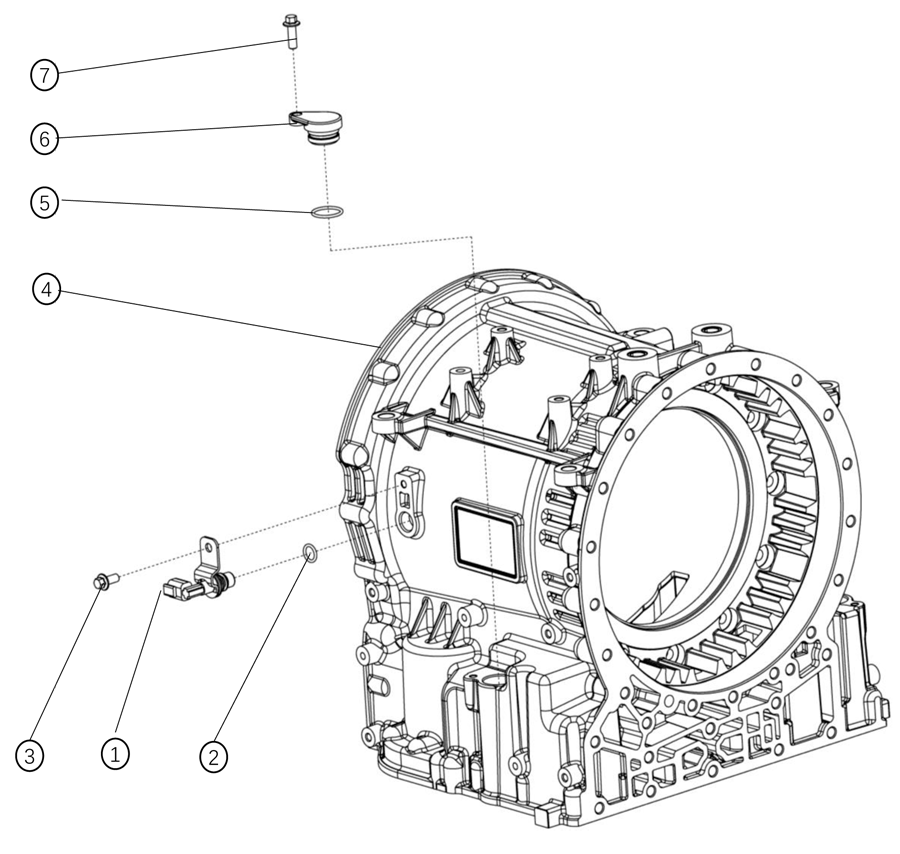 7
6
5
4
3
1
2