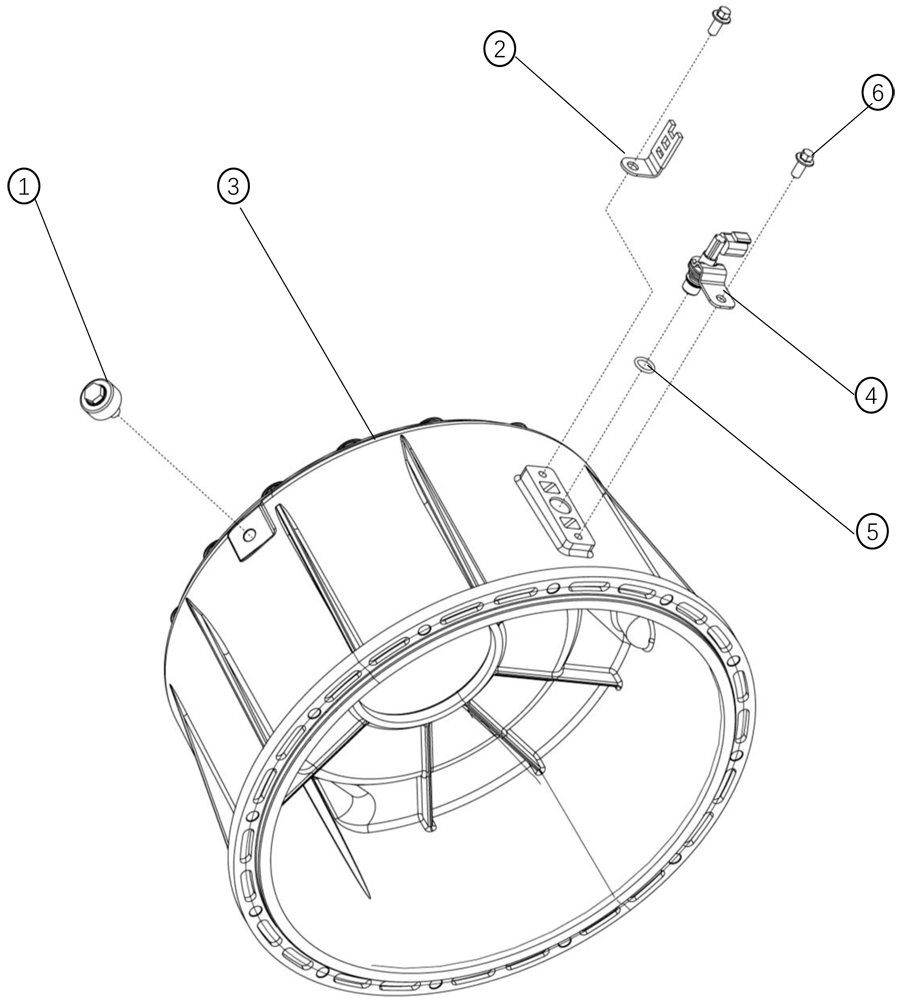 2
6
1
3
4
5