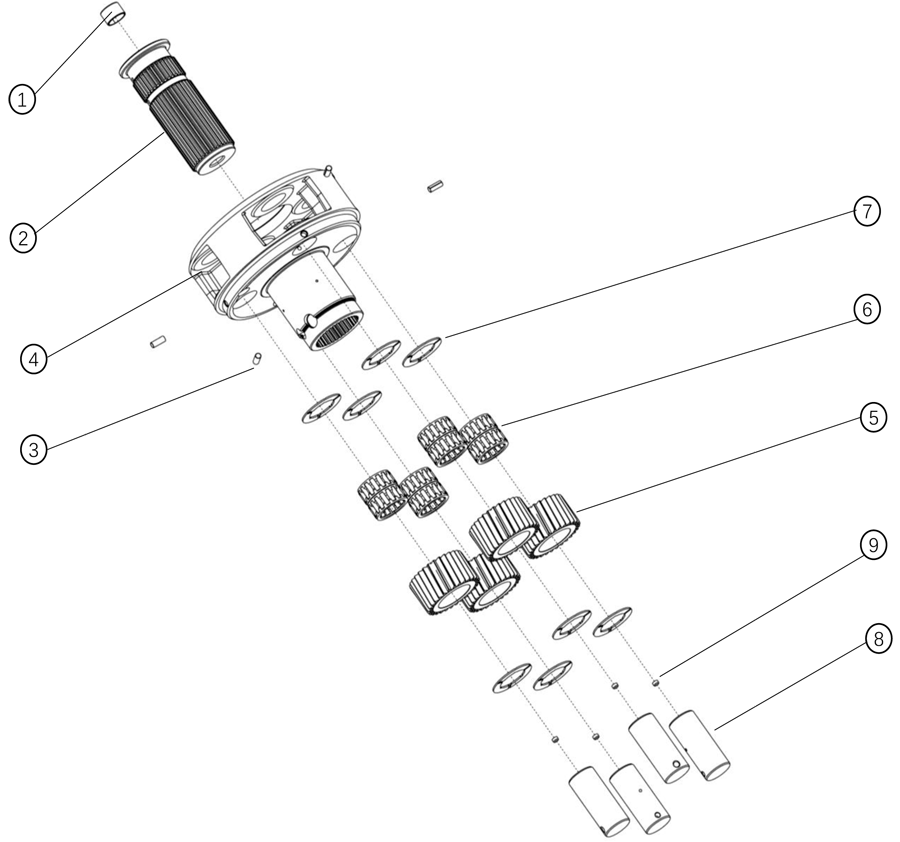 1
2
7
6
4
3
5
9
8